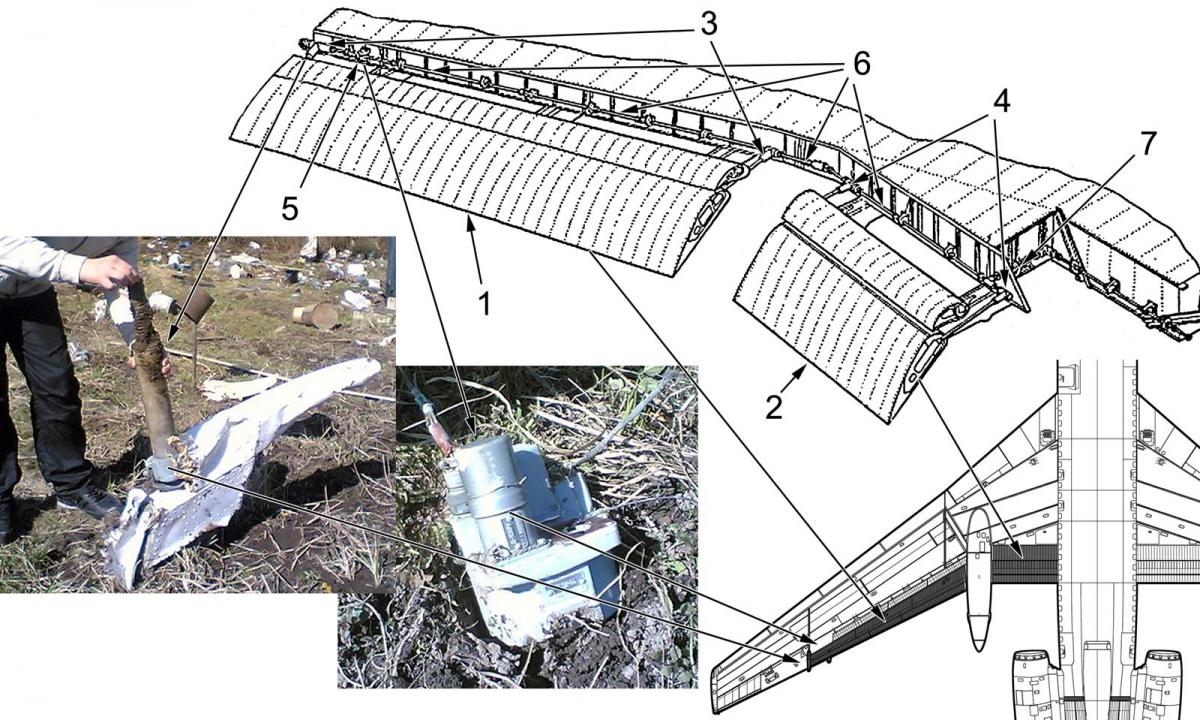 3
6
4
7
5
1
2